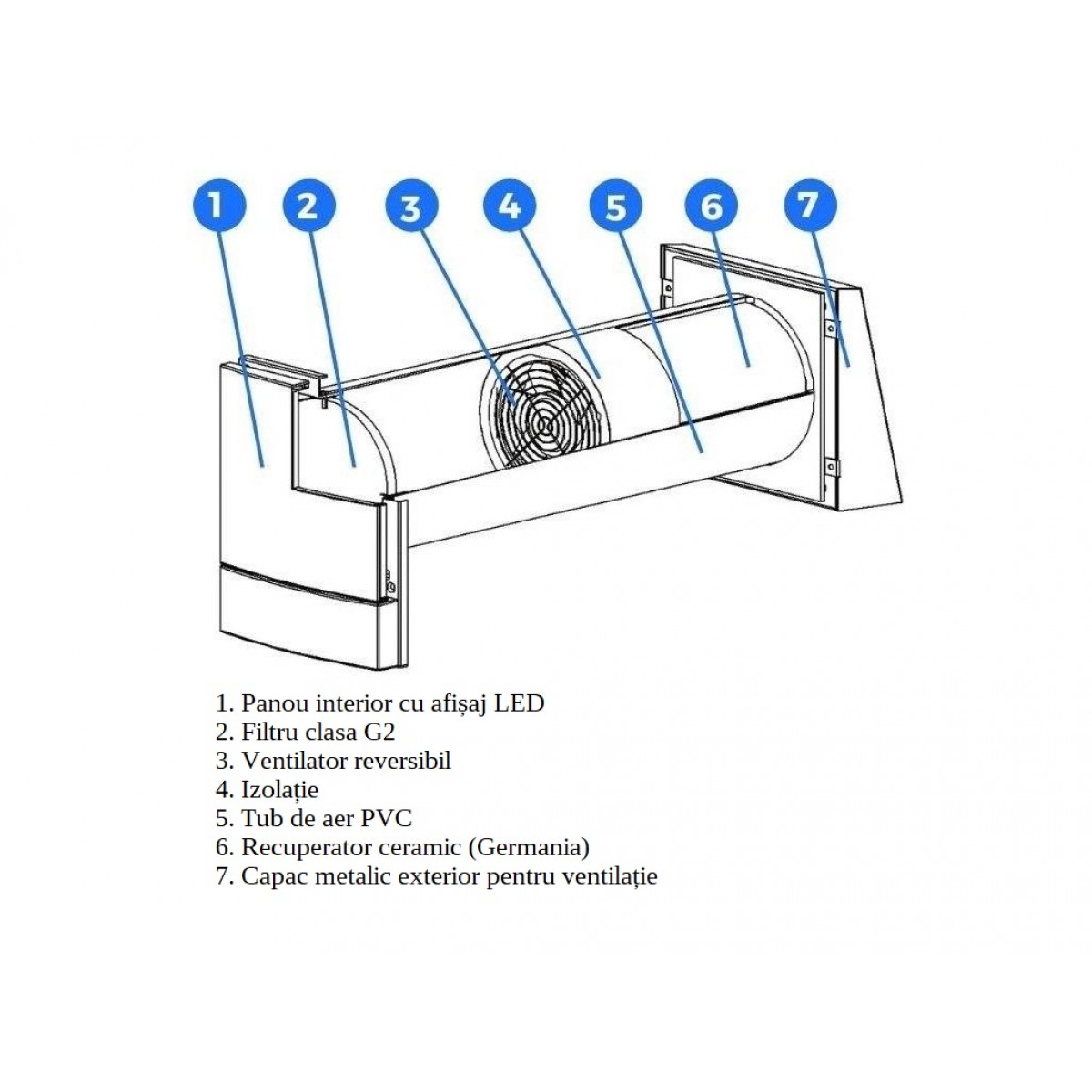 1 2 3 4 5 6 7

1. Panou interior cu afișaj LED
2. Filtru clasa G2
3. Ventilator reversibil
4. Izolație
5. Tub de aer PVC
6. Recuperator ceramic (Germania)
7. Capac metalic exterior pentru ventilație